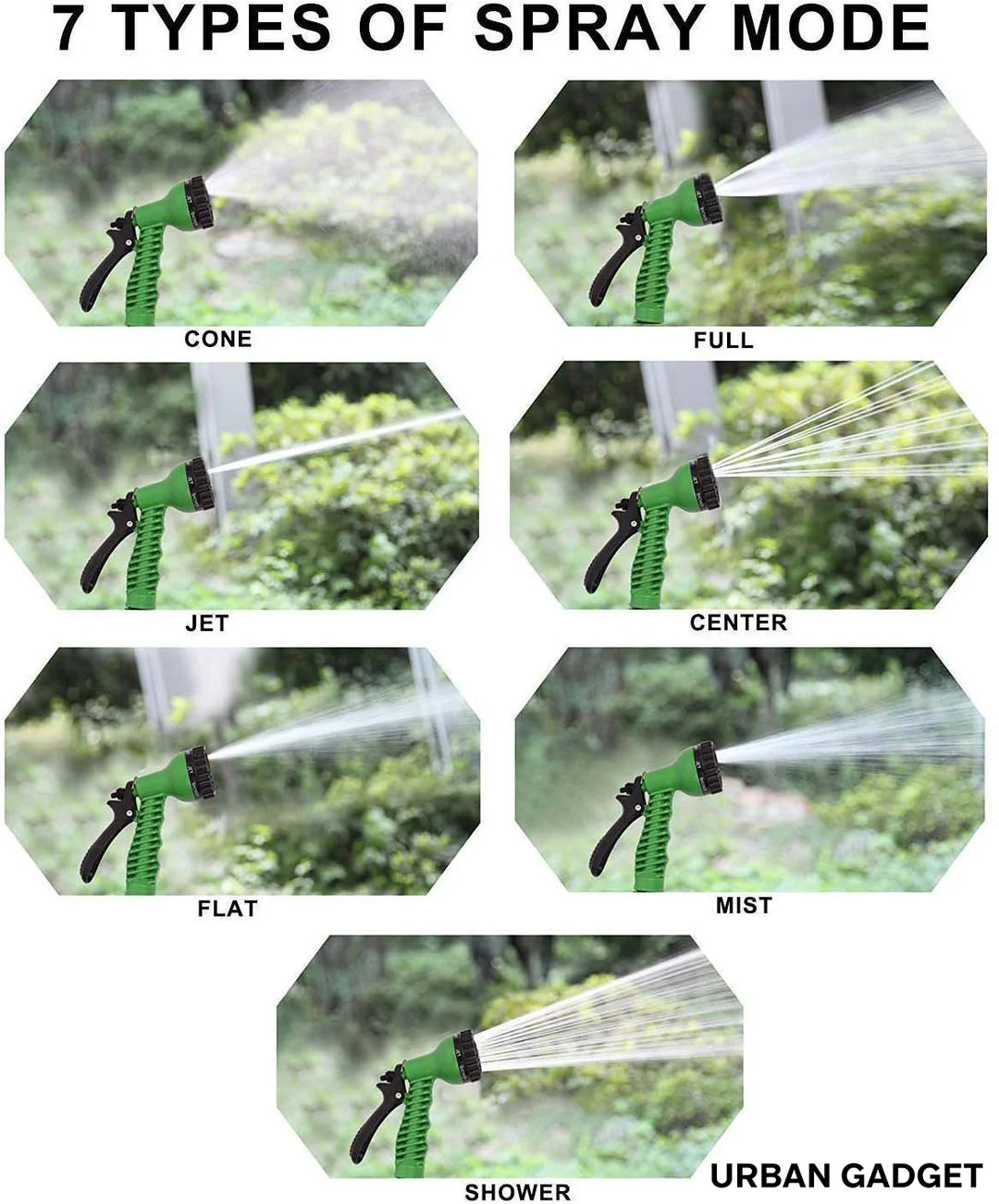 7 TYPES OF SPRAY MODE

CONE

FULL

JET

CENTER

FLAT

MIST

SHOWER

URBAN GADGET